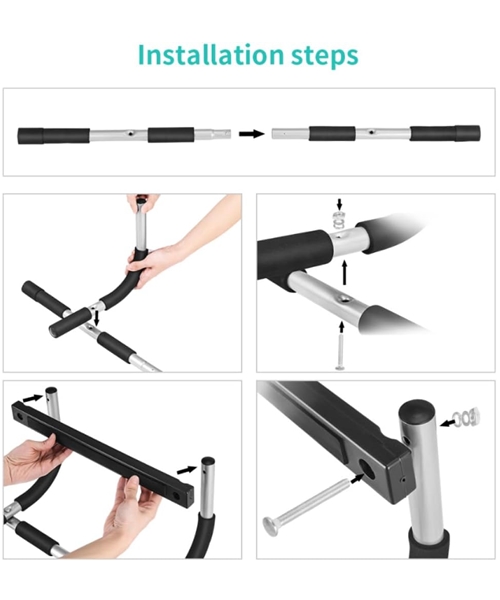 Installation steps