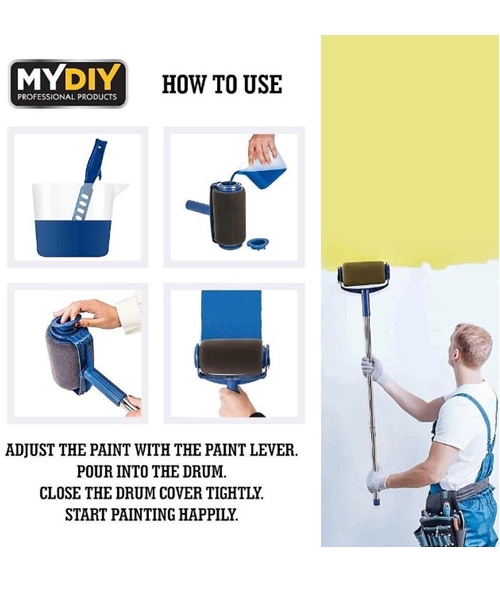 MYDIY
PROFESSIONAL PRODUCTS

HOW TO USE

ADJUST THE PAINT WITH THE PAINT LEVER.
POUR INTO THE DRUM.
CLOSE THE DRUM COVER TIGHTLY.
START PAINTING HAPPILY.