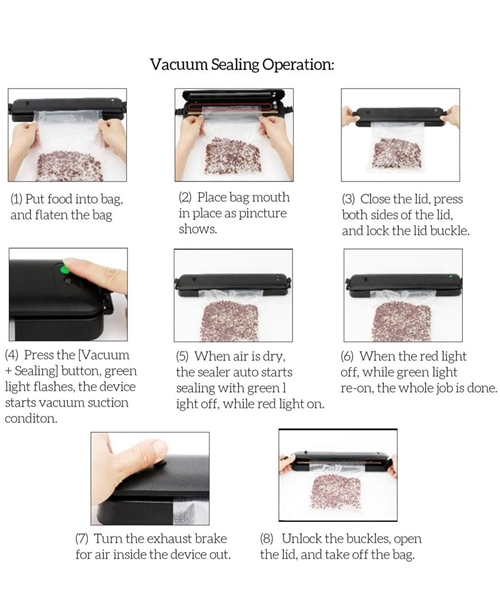 Vacuum Sealing Operation:

(1) Put food into bag, and flaten the bag

(2) Place bag mouth in place as pincture shows.

(3) Close the lid, press both sides of the lid, and lock the lid buckle.

(4) Press the [Vacuum + Sealing] button, green light flashes, the device starts vacuum suction conditon.

(5) When air is dry, the sealer auto starts sealing with green l ight off, while red light on.

(6) When the red light off, while green light re-on, the whole job is done.

(7) Turn the exhaust brake for air inside the device out.

(8) Unlock the buckles, open the lid, and take off the bag.