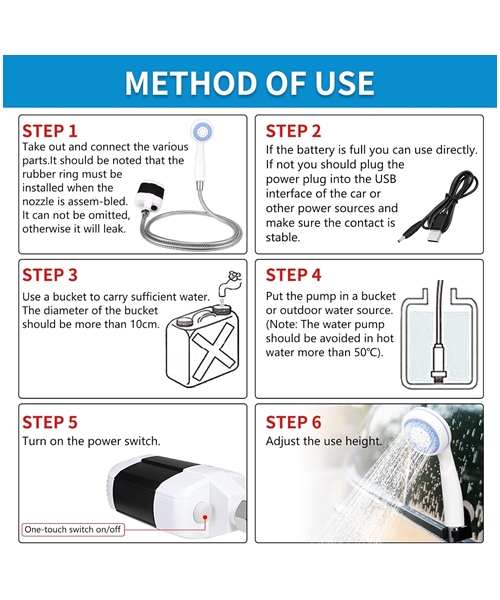 METHOD OF USE

STEP 1
Take out and connect the various parts.It should be noted that the rubber ring must be installed when the nozzle is assem-bled. It can not be omitted, otherwise it will leak.

STEP 2
If the battery is full you can use directly. If not you should plug the power plug into the USB interface of the car or other power sources and make sure the contact is stable.

STEP 3
Use a bucket to carry sufficient water. The diameter of the bucket should be more than 10cm.

STEP 4
Put the pump in a bucket or outdoor water source. (Note: The water pump should be avoided in hot water more than 50℃).

STEP 5
Turn on the power switch.

One-touch switch on/off

STEP 6
Adjust the use height.