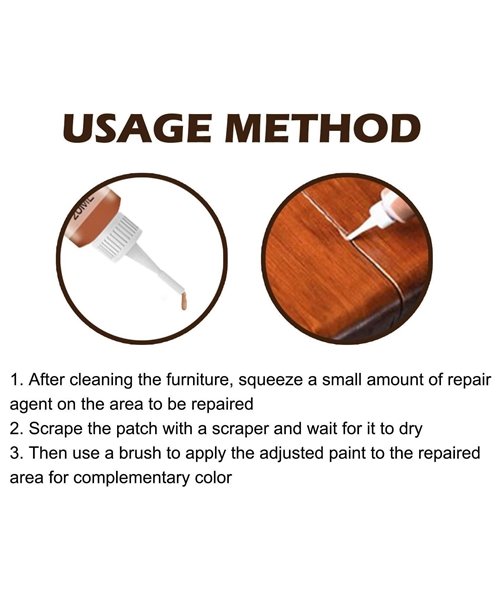 USAGE METHOD

20ML

1. After cleaning the furniture, squeeze a small amount of repair agent on the area to be repaired
2. Scrape the patch with a scraper and wait for it to dry
3. Then use a brush to apply the adjusted paint to the repaired area for complementary color