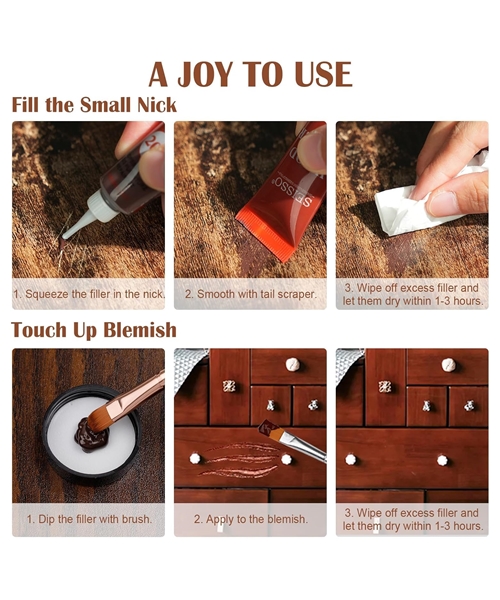 A JOY TO USE

Fill the Small Nick

SEISSO

1. Squeeze the filler in the nick.

2. Smooth with tail scraper.

3. Wipe off excess filler and let them dry within 1-3 hours.

Touch Up Blemish

1. Dip the filler with brush.

2. Apply to the blemish.

3. Wipe off excess filler and let them dry within 1-3 hours.