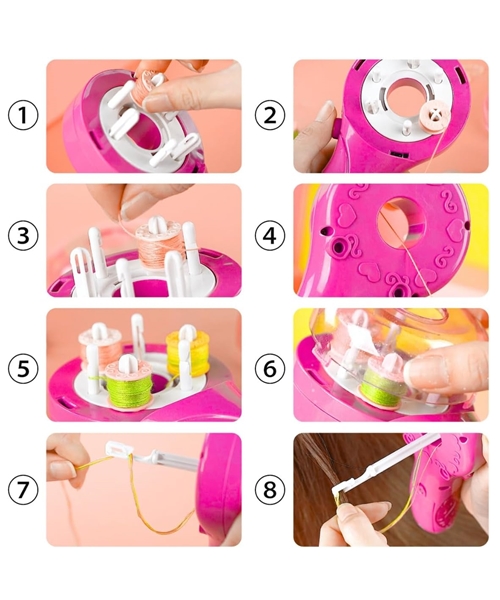 1
2
3
4
5
6
7
8