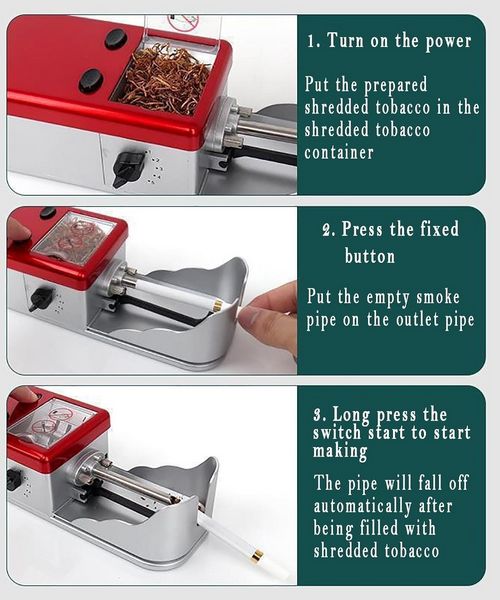 1. Turn on the power

Put the prepared shredded tobacco in the shredded tobacco container

2. Press the fixed button

Put the empty smoke pipe on the outlet pipe

3. Long press the switch start to start making

The pipe will fall off automatically after being filled with shredded tobacco